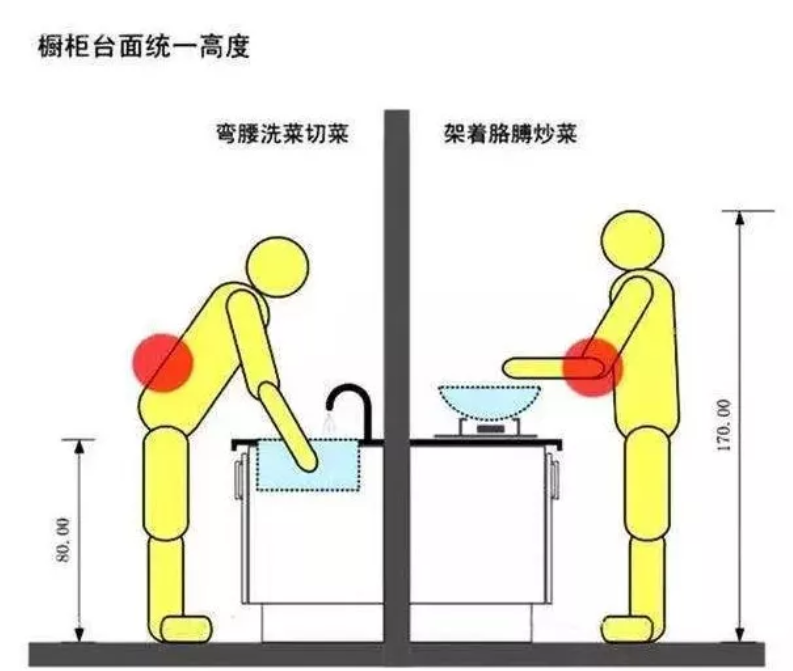 橱柜台面统一高度

弯腰洗菜切菜

架着胳膊炒菜

80.00

170.00