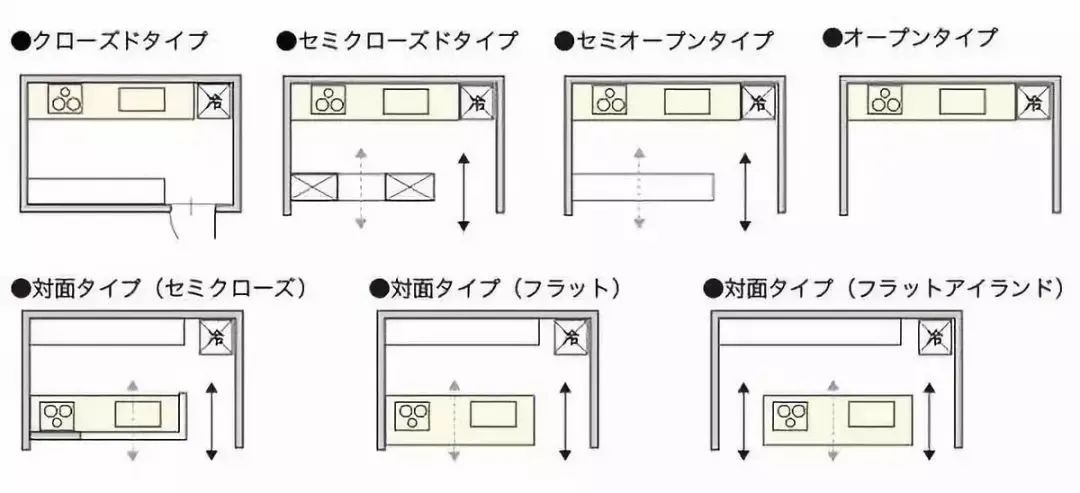 ●クローズドタイプ

冷

●セミクローズドタイプ

冷

●セミオープンタイプ

冷

●オープンタイプ

冷

●対面タイプ（セミクローズ）

冷

●対面タイプ（フラット）

冷

●対面タイプ（フラットアイランド）

冷