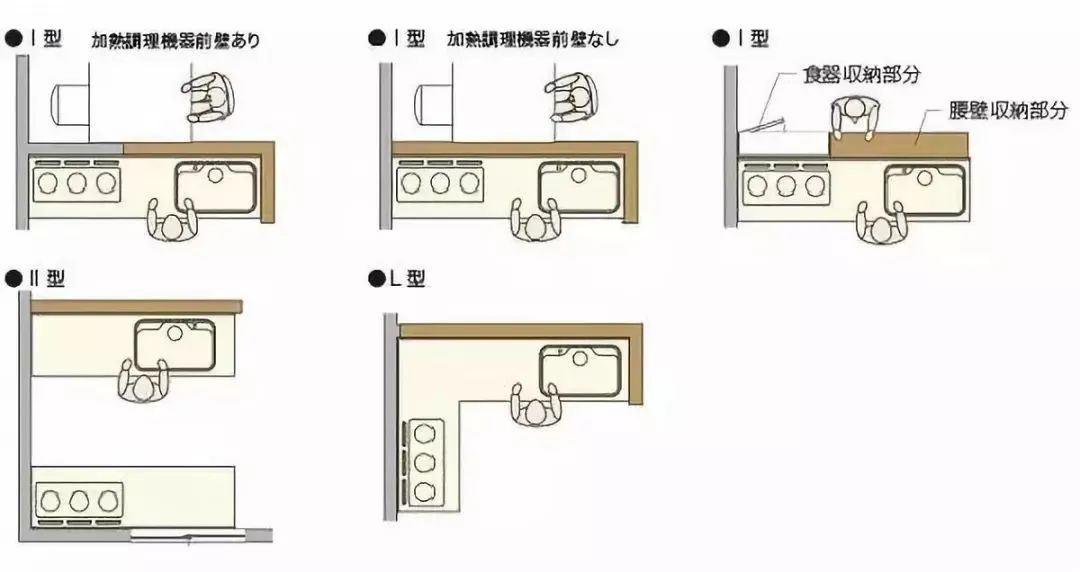 ●Ⅰ型　加熱調理機器前壁あり

●Ⅰ型　加熱調理機器前壁なし

●Ⅰ型

食器収納部分

腰壁収納部分

●Ⅱ型

●L型