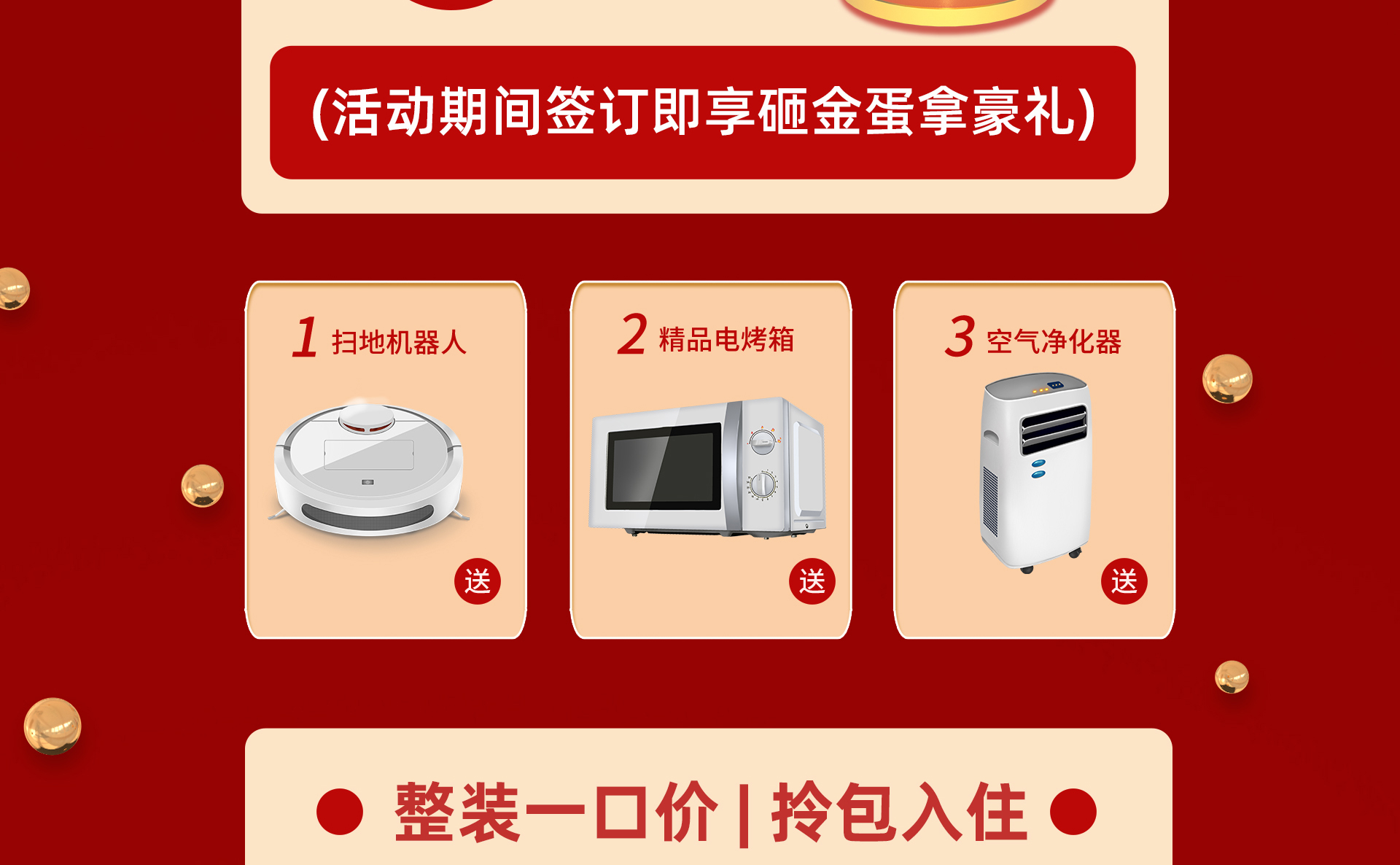 (活动期间签订即享砸金蛋拿豪礼)

1 扫地机器人

送

2 精品电烤箱

送

3 空气净化器

送

整装一口价 | 拎包入住